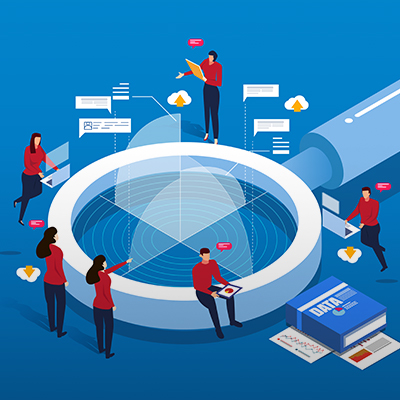 DATA